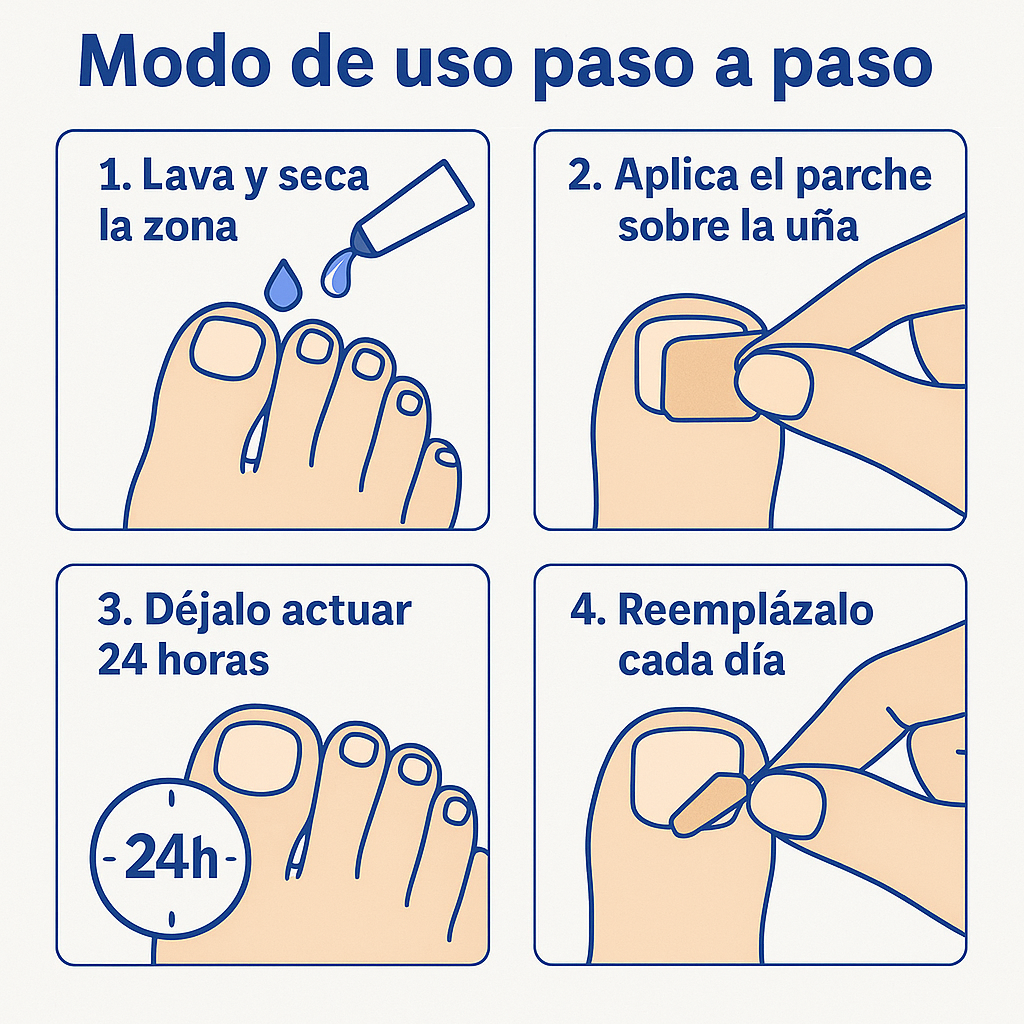 Modo de uso paso a paso

1. Lava y seca la zona

2. Aplica el parche sobre la uña

3. Déjalo actuar 24 horas

24h

4. Reemplázalo cada día